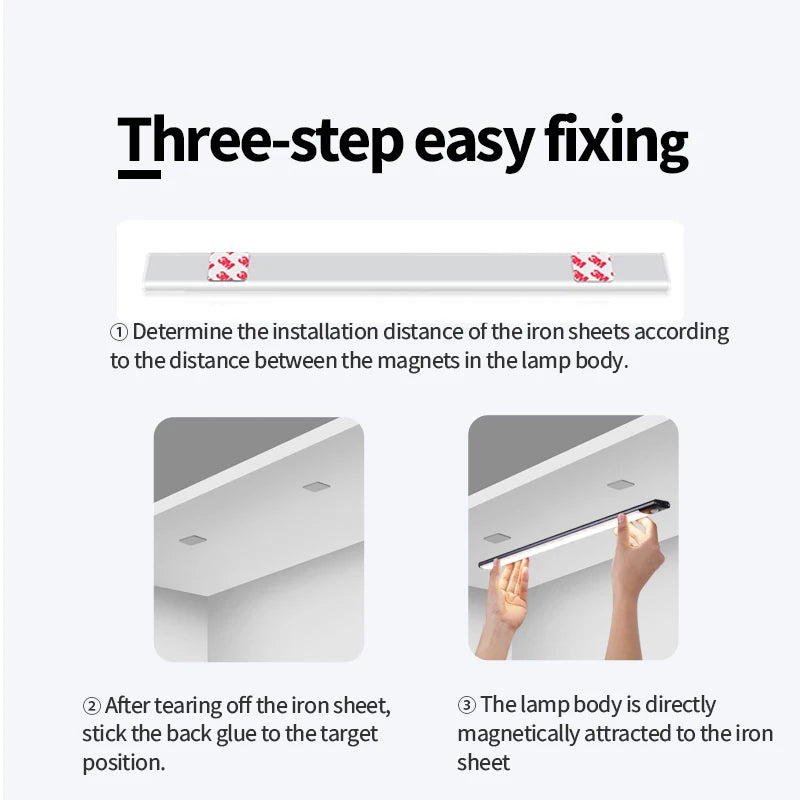 Three-step easy fixing

3M 3M

① Determine the installation distance of the iron sheets according to the distance between the magnets in the lamp body.

② After tearing off the iron sheet, stick the back glue to the target position.

③ The lamp body is directly magnetically attracted to the iron sheet